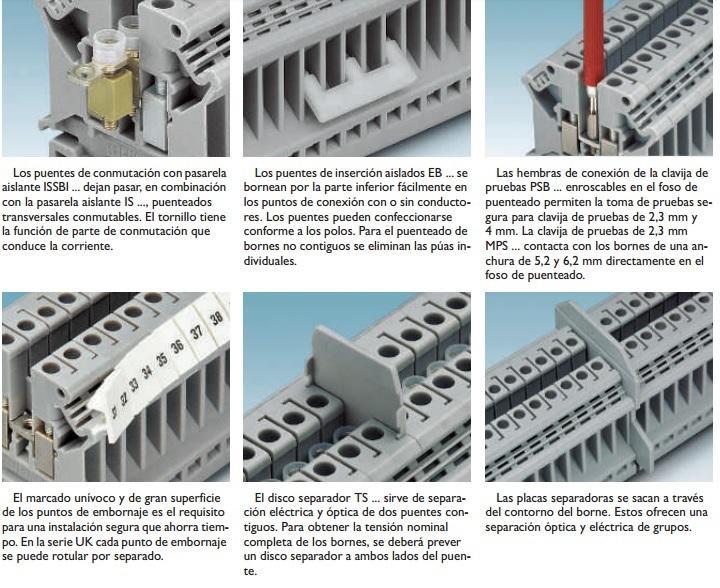 Los puentes de conmutación con pasarela aislante ISSBI ... dejan pasar, en combinación con la pasarela aislante IS ..., puenteados transversales conmutables. El tornillo tiene la función de parte de conmutación que conduce la corriente.

Los puentes de inserción aislados EB ... se bornean por la parte inferior fácilmente en los puntos de conexión con o sin conductores. Los puentes pueden confeccionarse conforme a los polos. Para el puenteado de bornes no contiguos se eliminan las púas individuales.

Las hembras de conexión de la clavija de pruebas PSB ... enroscables en el foso de puenteado permiten la toma de pruebas segura para clavija de pruebas de 2,3 mm y 4 mm. La clavija de pruebas de 2,3 mm MPS ... contacta con los bornes de una anchura de 5,2 y 6,2 mm directamente en el foso de puenteado.

31 32 33 34 35 36 37 38

El marcado unívoco y de gran superficie de los puntos de embornaje es el requisito para una instalación segura que ahorra tiempo. En la serie UK cada punto de embornaje se puede rotular por separado.

El disco separador TS ... sirve de separación eléctrica y óptica de dos puentes contiguos. Para obtener la tensión nominal completa de los bornes, se deberá prever un disco separador a ambos lados del puente.

Las placas separadoras se sacan a través del contorno del borne. Estos ofrecen una separación óptica y eléctrica de grupos.